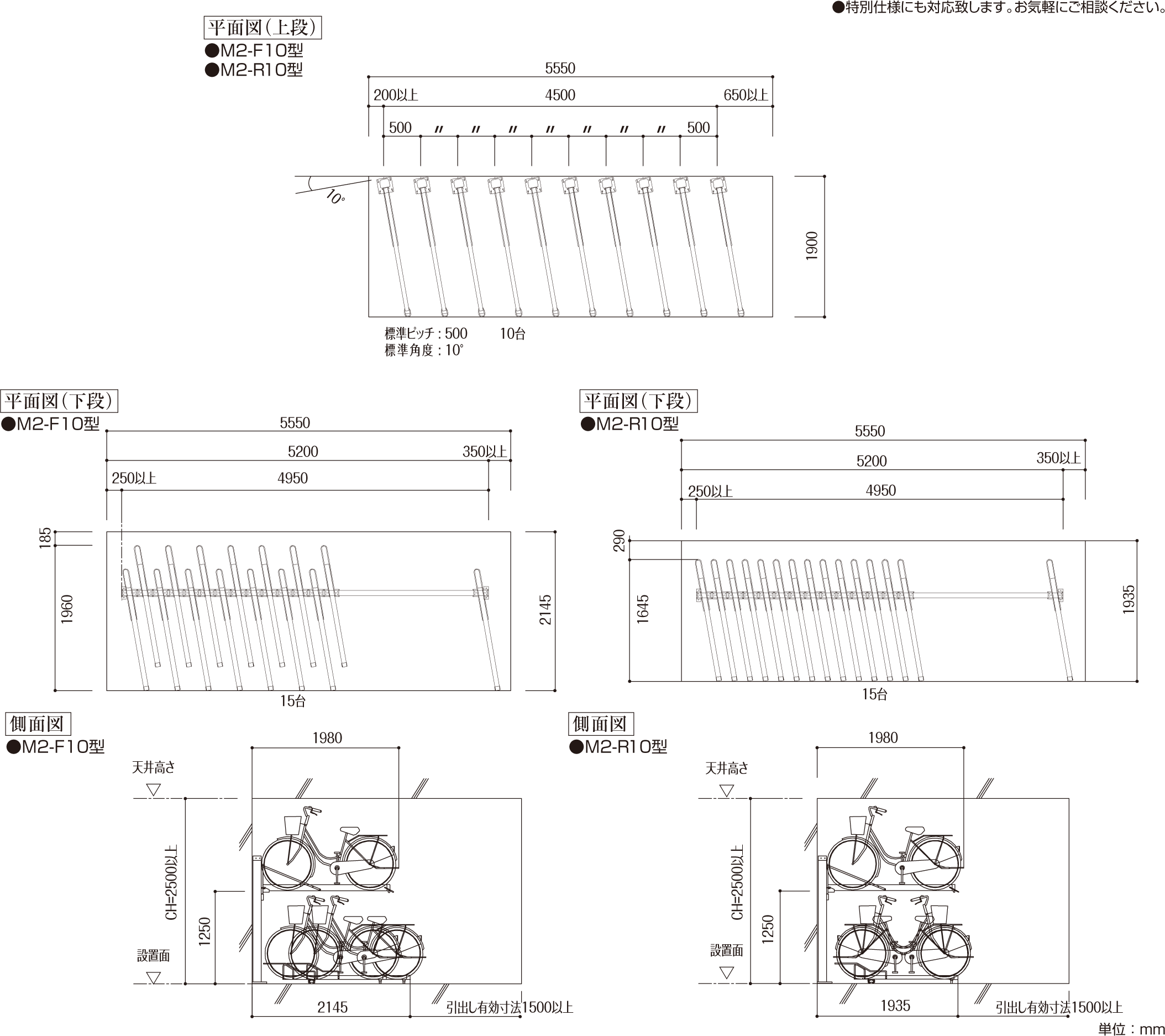 ●特別仕様にも対応致します。お気軽にご相談ください。

平面図(上段)
●M2-F10型
●M2-R10型

5550
200以上 4500 650以上
500 〃 〃 〃 〃 〃 〃 〃 500
10°
1900
標準ピッチ：500 10台
標準角度：10°

平面図(下段)
●M2-F10型
5550
5200 350以上
250以上 4950
185
1960
2145
15台

平面図(下段)
●M2-R10型
5550
5200 350以上
250以上 4950
290
1645
1935
15台

側面図
●M2-F10型
1980
天井高さ
CH=2500以上
1250
設置面
2145
引出し有効寸法1500以上

側面図
●M2-R10型
1980
天井高さ
CH=2500以上
1250
設置面
1935
引出し有効寸法1500以上

単位：mm